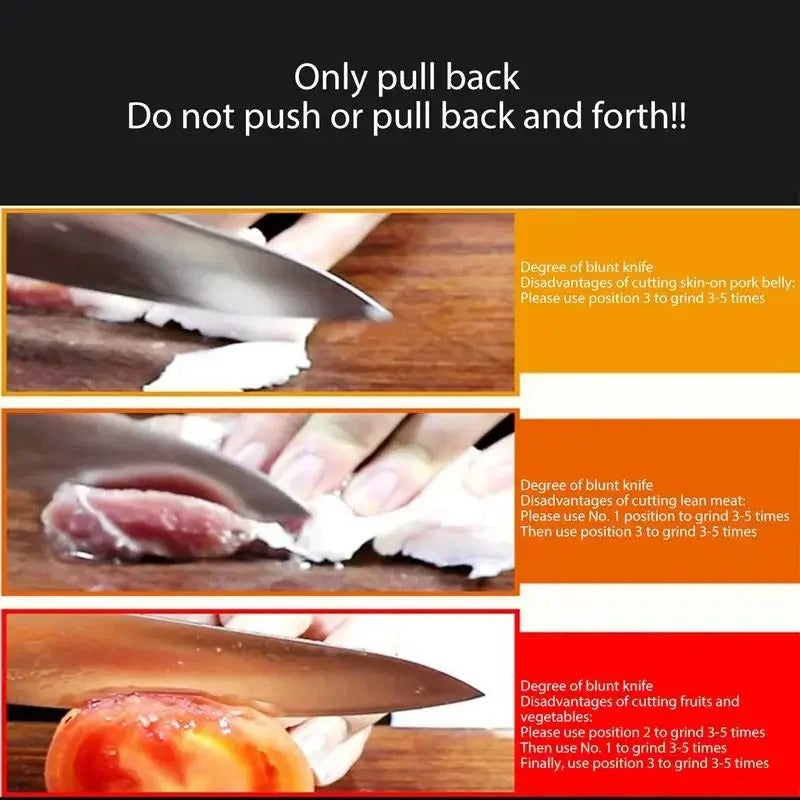 Only pull back
Do not push or pull back and forth!!

Degree of blunt knife
Disadvantages of cutting skin-on pork belly:
Please use position 3 to grind 3-5 times

Degree of blunt knife
Disadvantages of cutting lean meat:
Please use No. 1 position to grind 3-5 times
Then use position 3 to grind 3-5 times

Degree of blunt knife
Disadvantages of cutting fruits and vegetables:
Please use position 2 to grind 3-5 times
Then use No. 1 to grind 3-5 times
Finally, use position 3 to grind 3-5 times