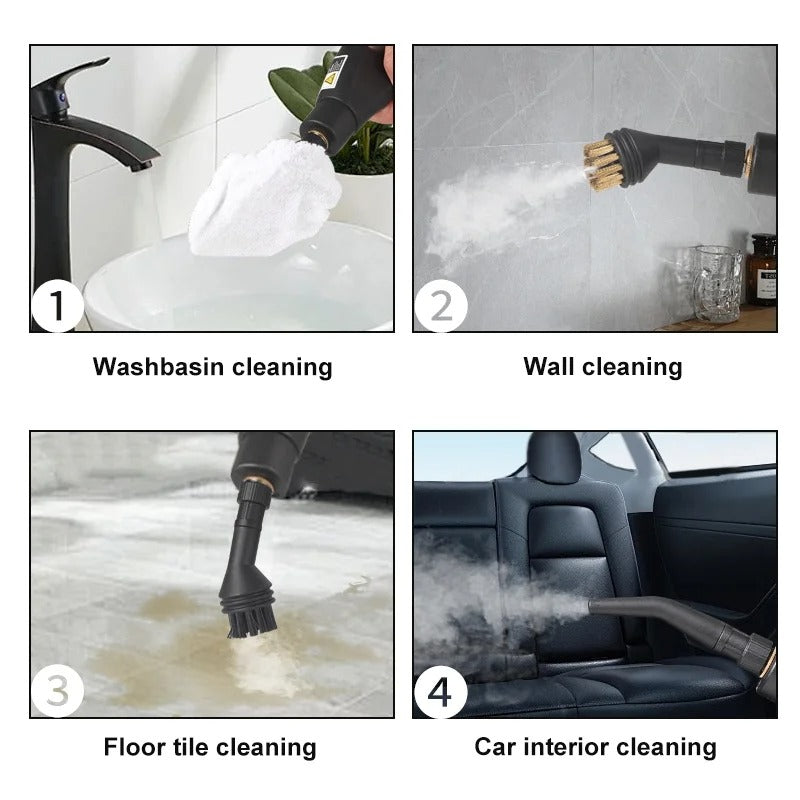 1
Washbasin cleaning

2
Wall cleaning

3
Floor tile cleaning

4
Car interior cleaning