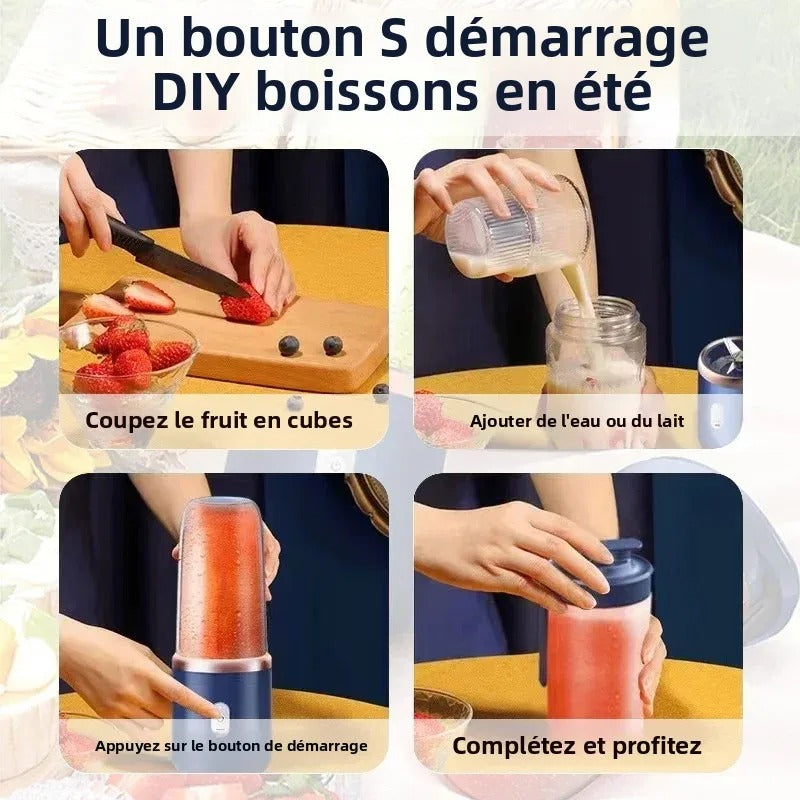 Un bouton S démarrage DIY boissons en été

Coupez le fruit en cubes

Ajouter de l'eau ou du lait

Appuyez sur le bouton de démarrage

Complétez et profitez