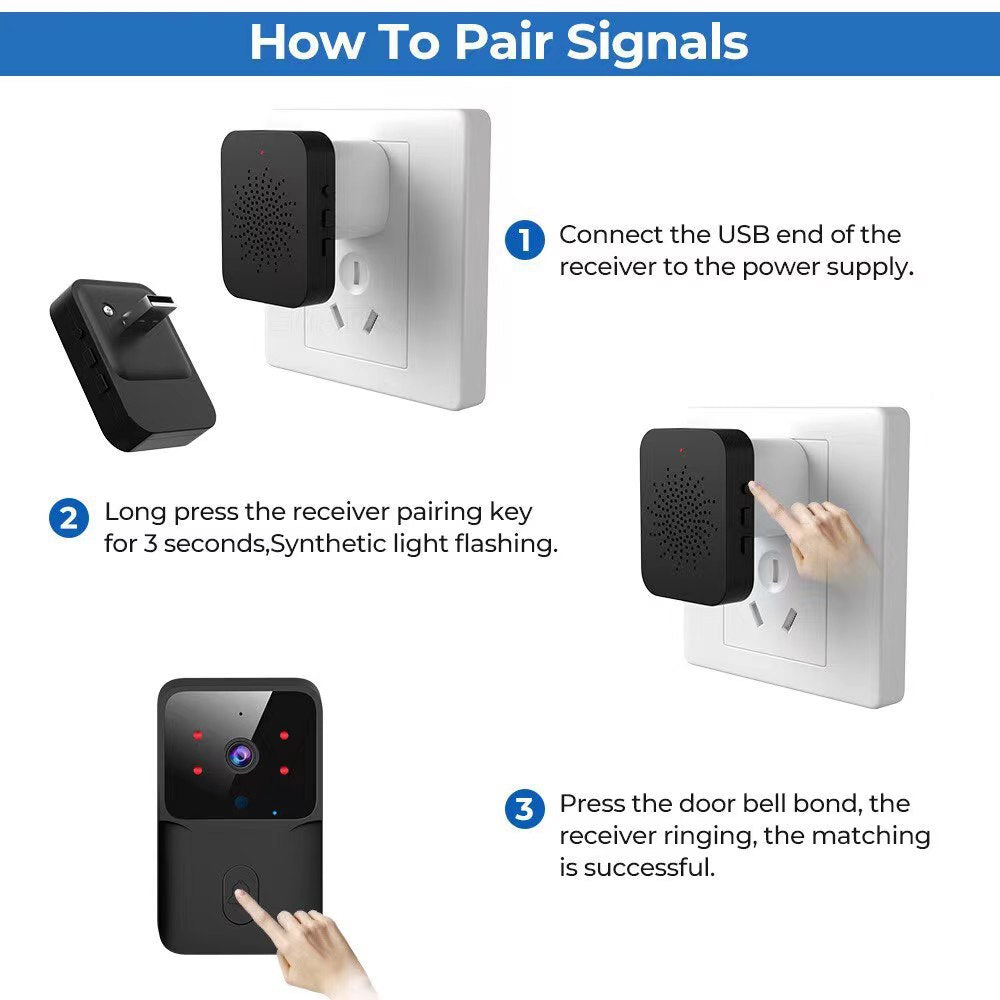 How To Pair Signals

1 Connect the USB end of the receiver to the power supply.

2 Long press the receiver pairing key for 3 seconds,Synthetic light flashing.

3 Press the door bell bond, the receiver ringing, the matching is successful.